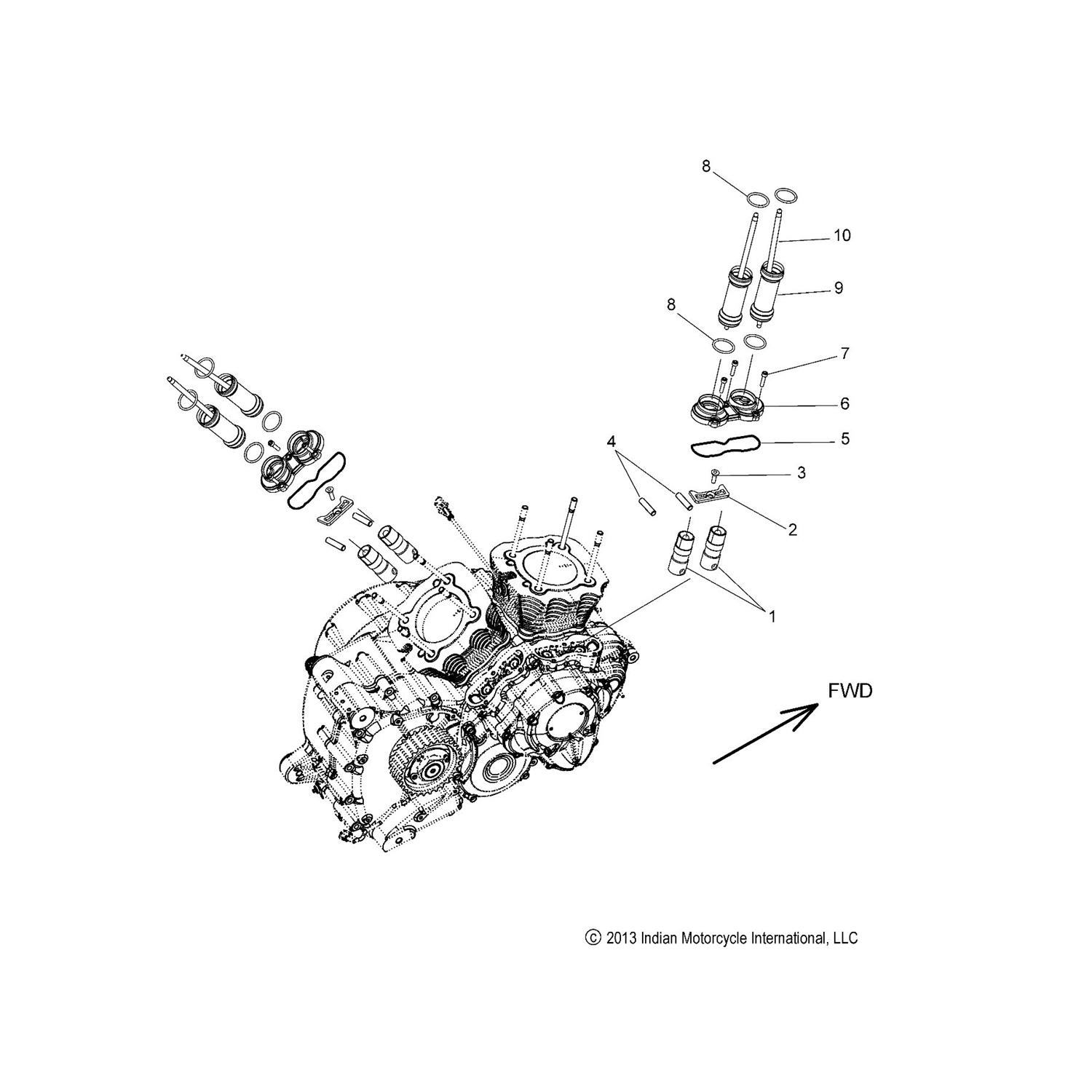 8
10
9
8
7
6
5
4
3
2
1
FWD

© 2013 Indian Motorcycle International, LLC