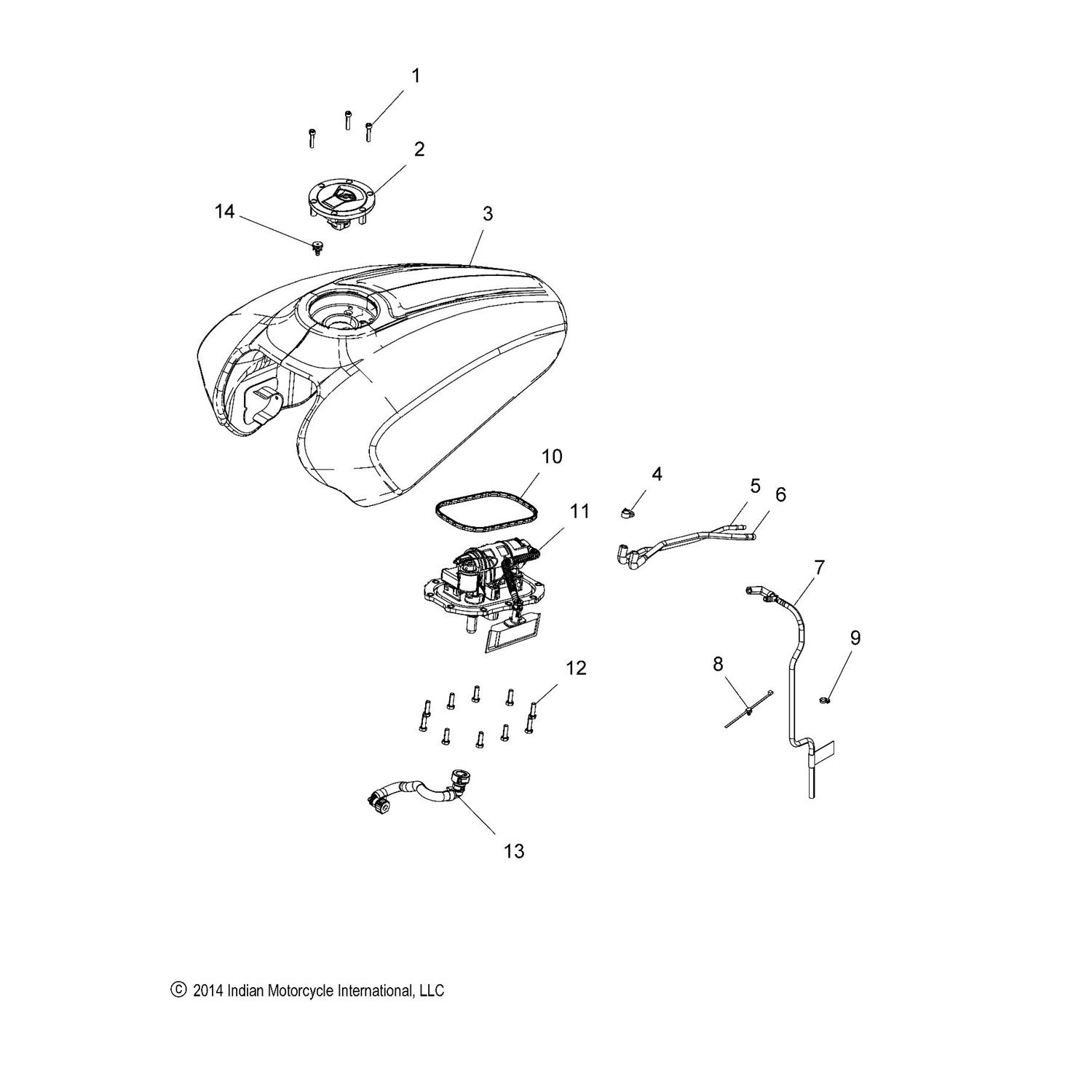 1

2

14

3

10

4

5

6

11

7

9

8

12

13

© 2014 Indian Motorcycle International, LLC