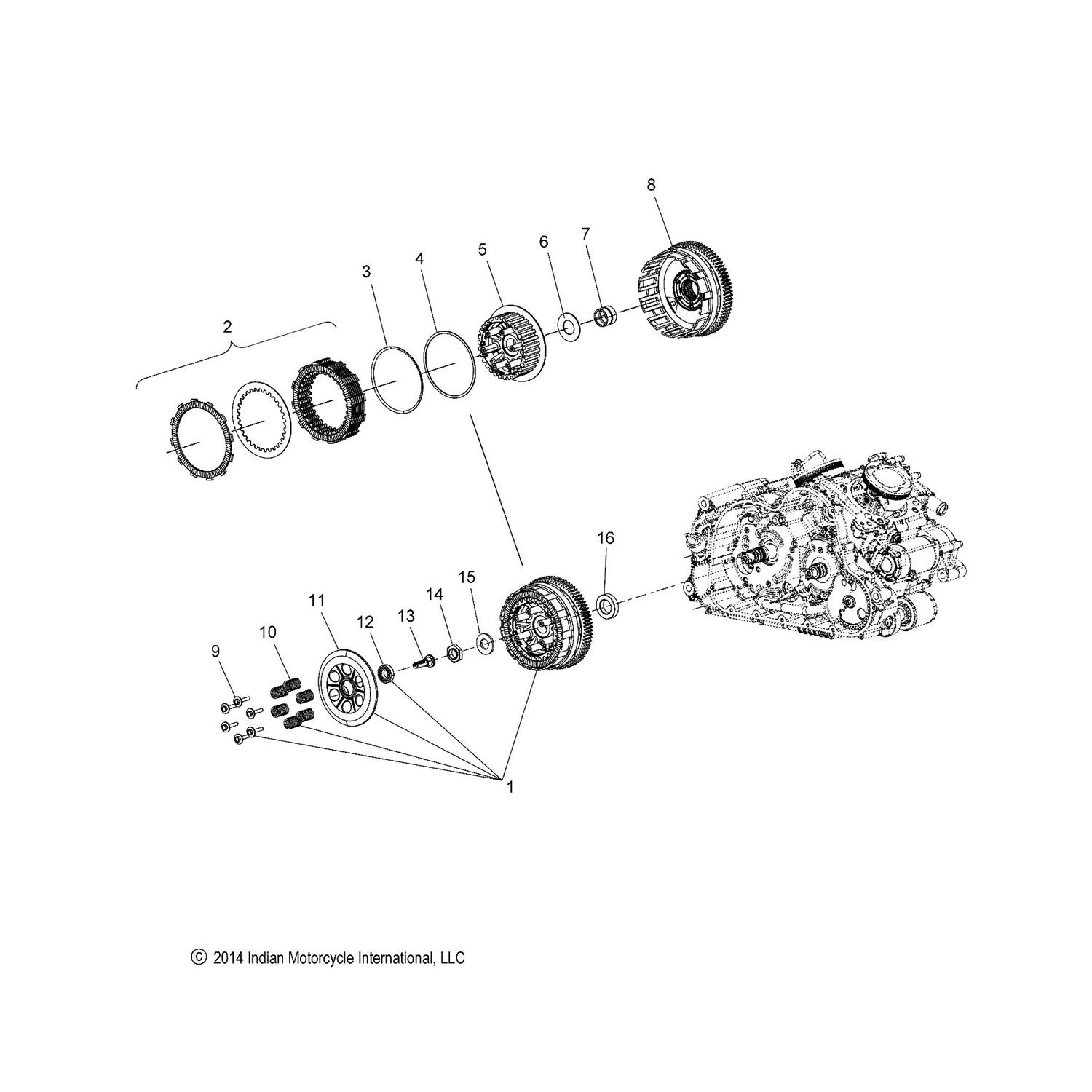 8
7
6
5
4
3
2
16
15
14
13
12
11
10
9
1

© 2014 Indian Motorcycle International, LLC