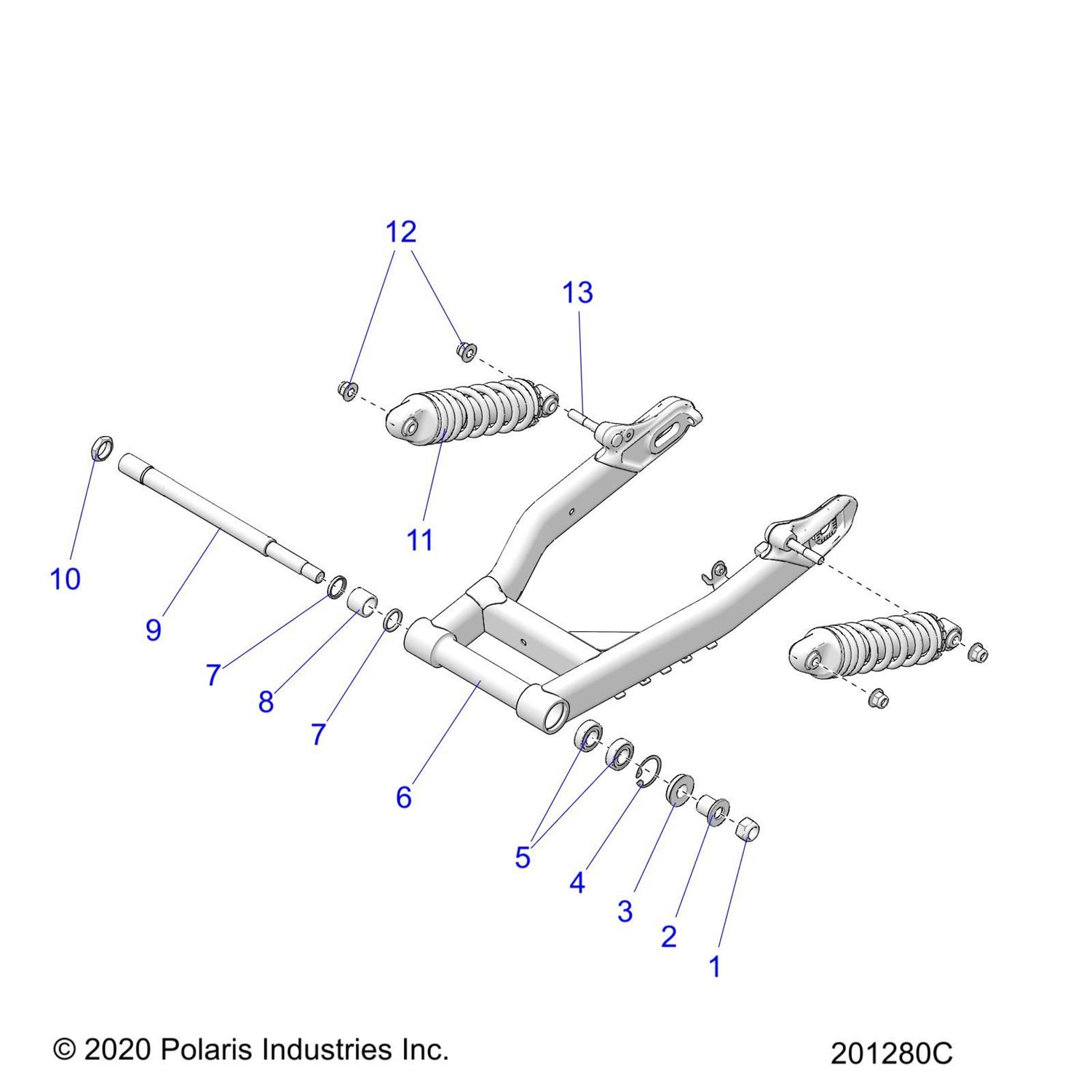 12

13

11

10

9

7

8

7

6

5

4

3

2

1

© 2020 Polaris Industries Inc.

201280C