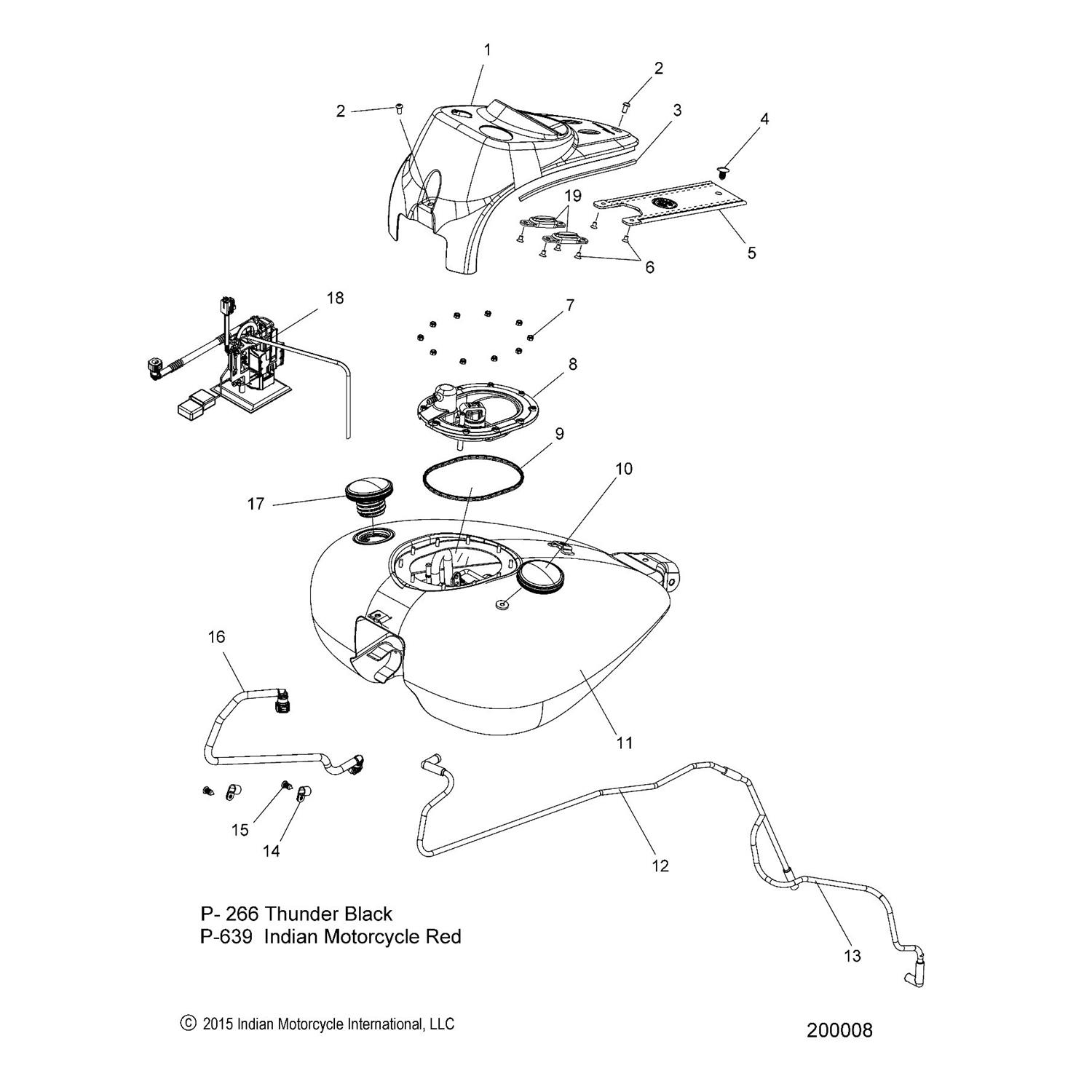 1

2

2

3

4

19

5

6

18

7

8

9

10

17

16

11

15

14

12

13

P- 266 Thunder Black
P-639 Indian Motorcycle Red

© 2015 Indian Motorcycle International, LLC

200008