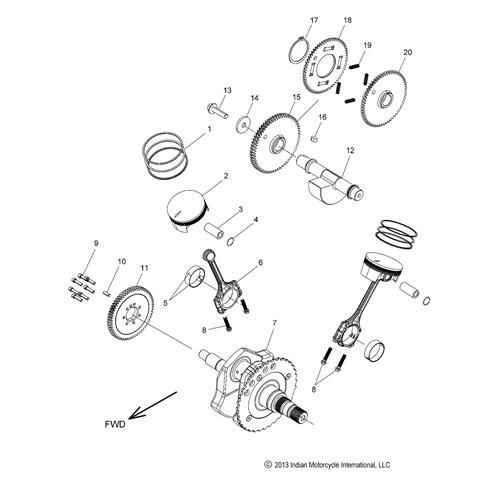 17
18
19
20
13
14
15
16
1
12
2
3
4
9
10
11
6
5
8
7
8
FWD

© 2013 Indian Motorcycle International, LLC