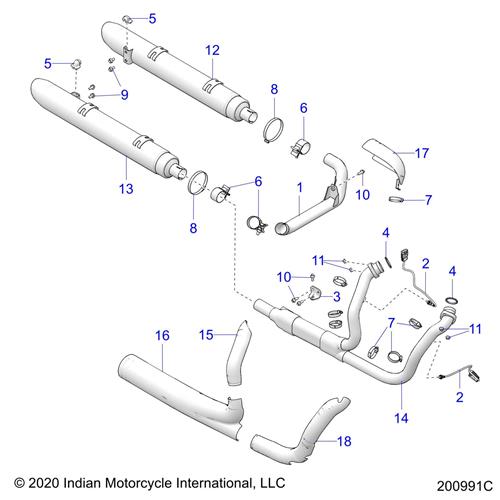 5
12
5
9
8
6
17
13
6
1
10
7
8
4
11
2
10
4
3
7
11
16
15
2
14
18

© 2020 Indian Motorcycle International, LLC
200991C