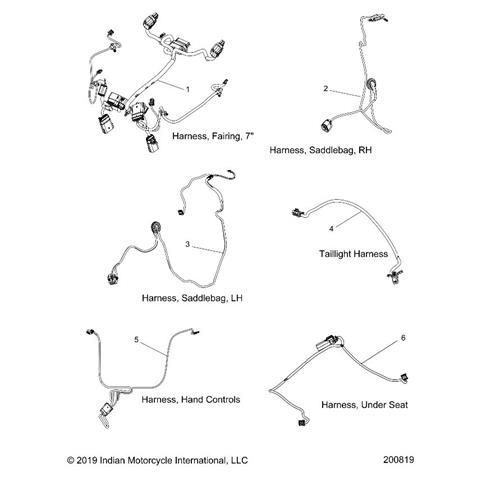 1

Harness, Fairing, 7"

2

Harness, Saddlebag, RH

3

Harness, Saddlebag, LH

4

Taillight Harness

5

Harness, Hand Controls

6

Harness, Under Seat

© 2019 Indian Motorcycle International, LLC

200819