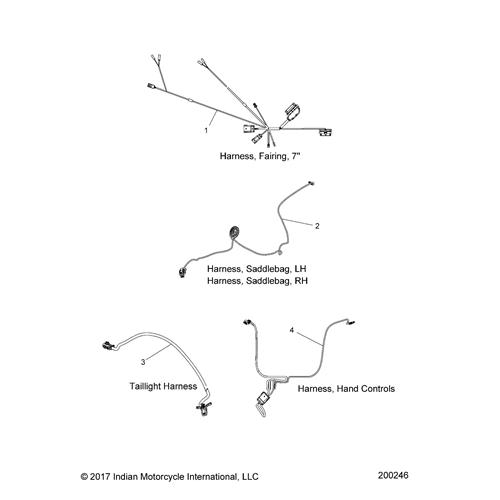 1

Harness, Fairing, 7"

2

Harness, Saddlebag, LH
Harness, Saddlebag, RH

3

Taillight Harness

4

Harness, Hand Controls

© 2017 Indian Motorcycle International, LLC

200246