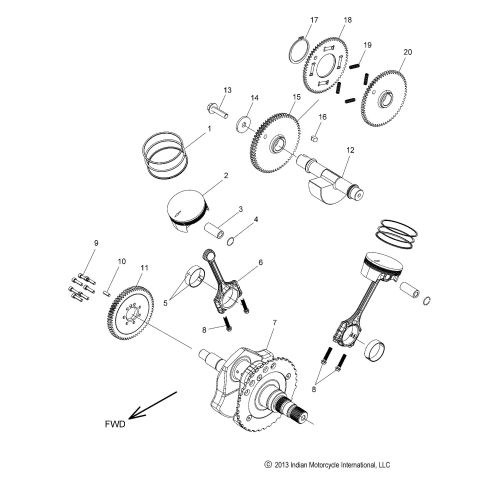 17
18
19
20
13
14
15
16
1
12
2
3
4
9
10
11
6
5
8
7
8
FWD

© 2013 Indian Motorcycle International, LLC