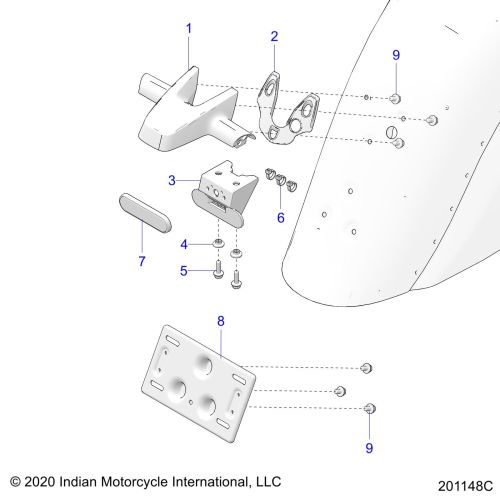 1
2
9
3
6
7
4
5
8
9
© 2020 Indian Motorcycle International, LLC
201148C