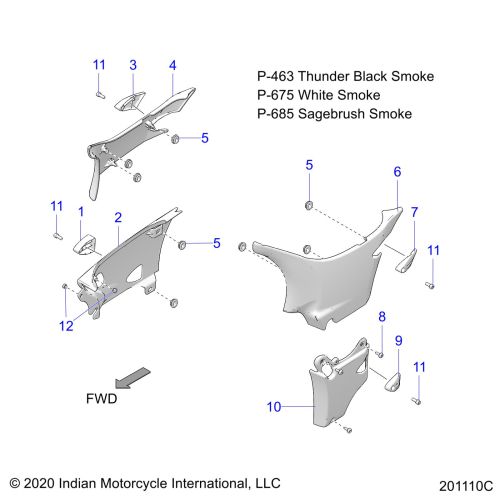 11
3
4
P-463 Thunder Black Smoke
P-675 White Smoke
P-685 Sagebrush Smoke
5
5
6
11
1
2
7
5
11
12
8
9
11
FWD
10
© 2020 Indian Motorcycle International, LLC
201110C