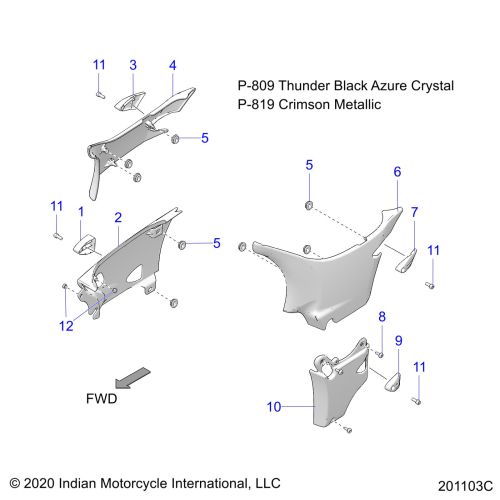 11 3 4

P-809 Thunder Black Azure Crystal
P-819 Crimson Metallic

5

5 6

11 1 2 7

5 11

12

8

9

11

FWD

10

© 2020 Indian Motorcycle International, LLC

201103C