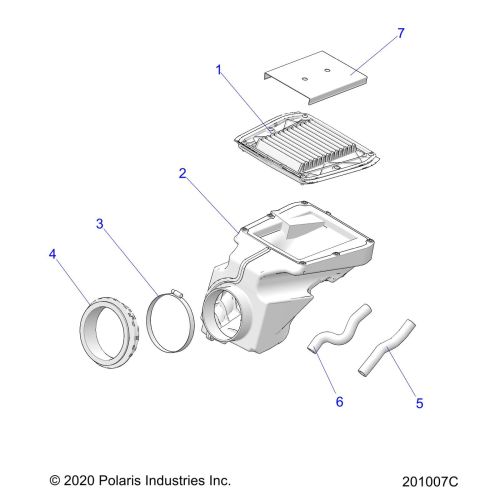 7
1
2
3
4
6
5
© 2020 Polaris Industries Inc.
201007C