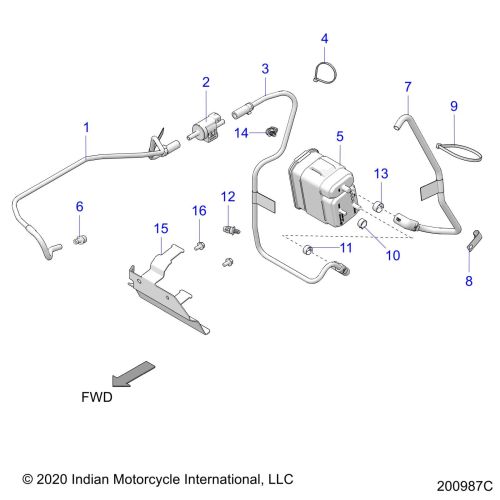 4
3
2
7
9
1
14
5
13
6
12
16
15
11
10
8
FWD
© 2020 Indian Motorcycle International, LLC
200987C