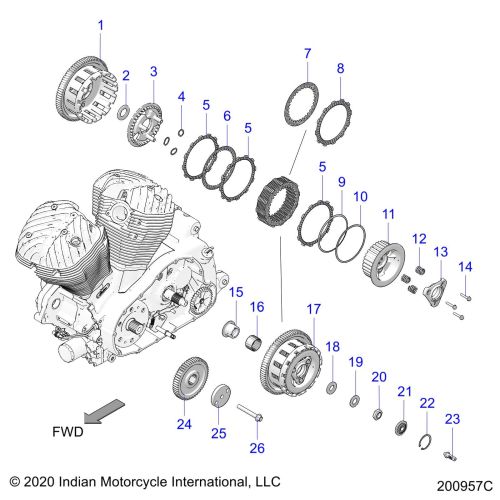 1
2
3
4
5
6
5
7
8
5
9
10
11
12
13
14
15
16
17
18
19
20
21
22
23
24
25
26
FWD
© 2020 Indian Motorcycle International, LLC
200957C