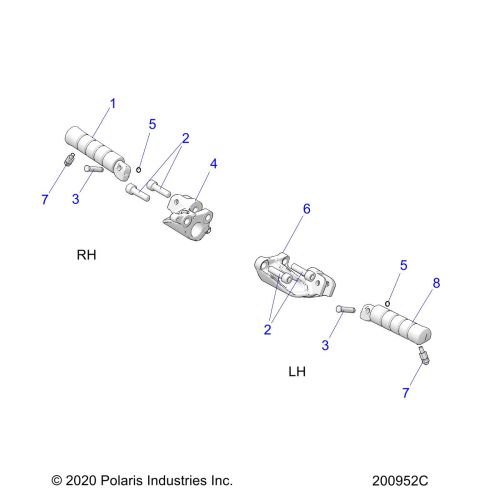 1
5
2
4
7
3
RH
6
5
8
2
3
LH
7
© 2020 Polaris Industries Inc.
200952C