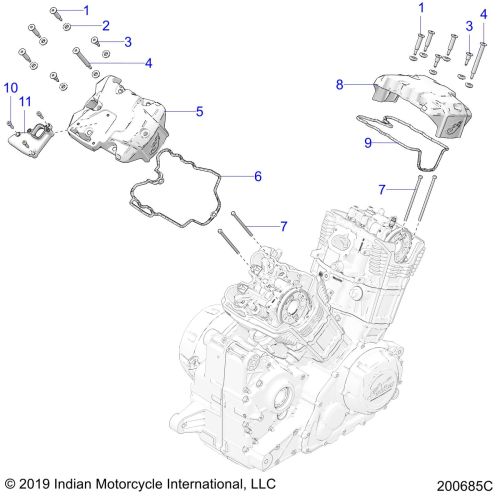 1
2
3
4
10
11
5
6
7
1
3
4
8
9
7

© 2019 Indian Motorcycle International, LLC

200685C