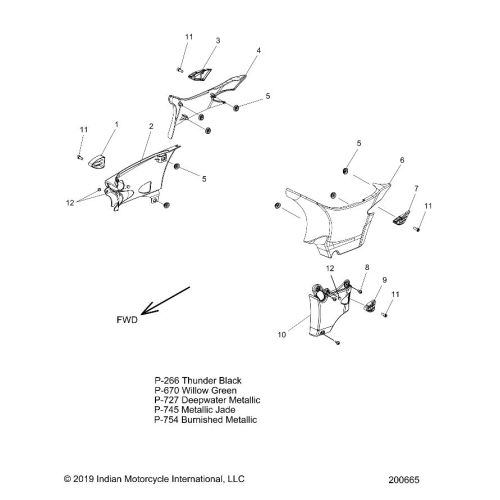 11
3
4
5
11
1
2
5
12
5
6
7
11
12
8
9
11
10
FWD

P-266 Thunder Black
P-670 Willow Green
P-727 Deepwater Metallic
P-745 Metallic Jade
P-754 Burnished Metallic

© 2019 Indian Motorcycle International, LLC

200665