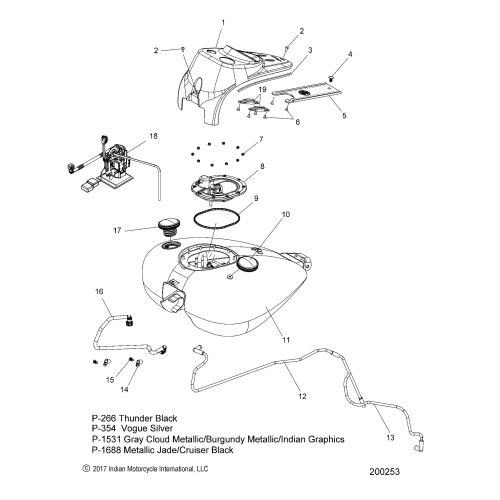 1
2
2
3
4
19
5
6
18
7
8
9
10
17
16
11
15
14
12
13

P-266 Thunder Black
P-354 Vogue Silver
P-1531 Gray Cloud Metallic/Burgundy Metallic/Indian Graphics
P-1688 Metallic Jade/Cruiser Black

© 2017 Indian Motorcycle International, LLC

200253