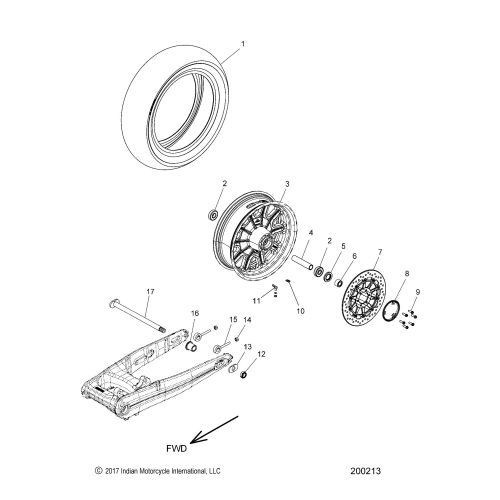 1

2

3

4

2

5

6

7

8

9

11

10

17

16

15

14

13

12

FWD

© 2017 Indian Motorcycle International, LLC

200213