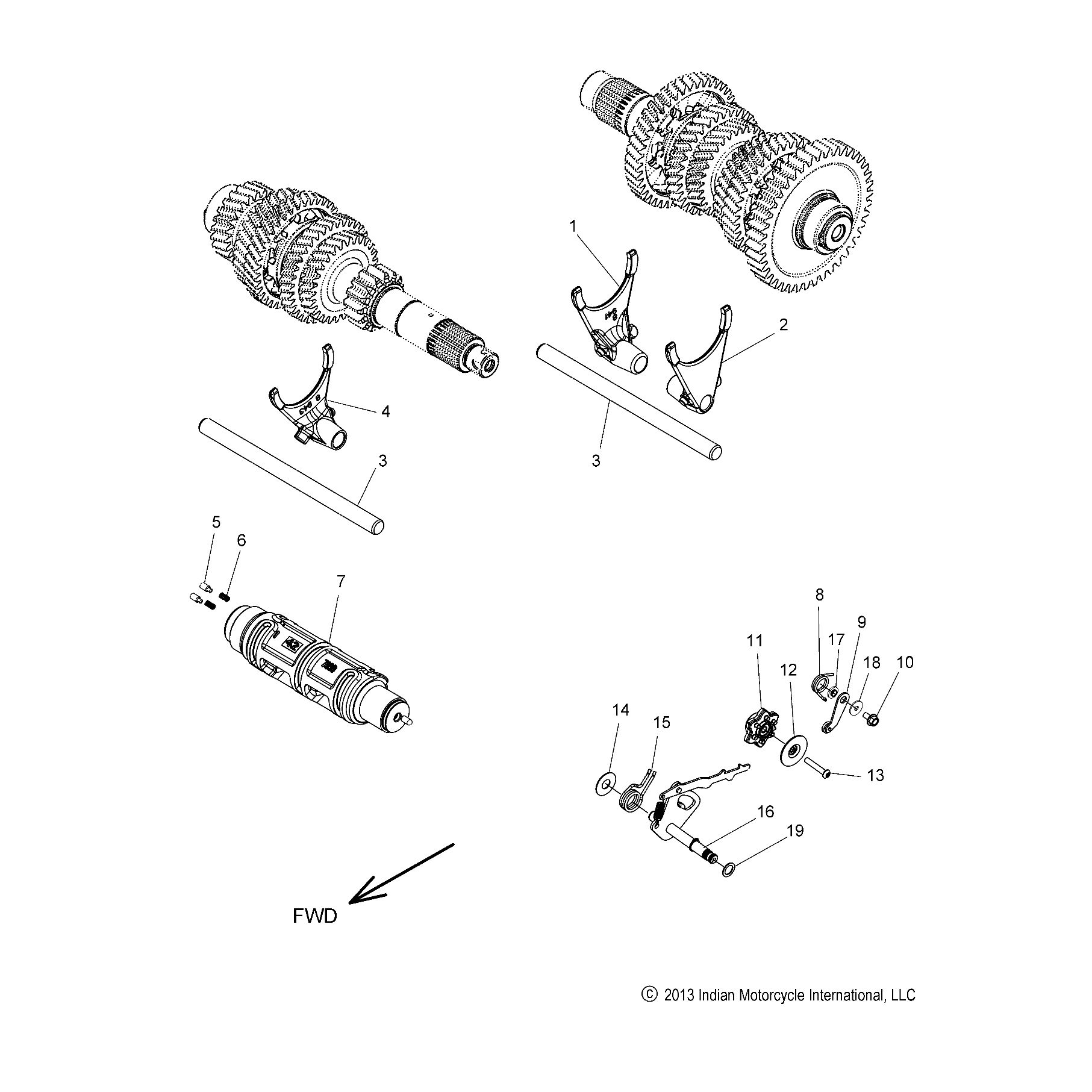 1

2

4

3

3

5

6

7

8

17

9

18

10

11

12

14

15

13

16

19

FWD

© 2013 Indian Motorcycle International, LLC