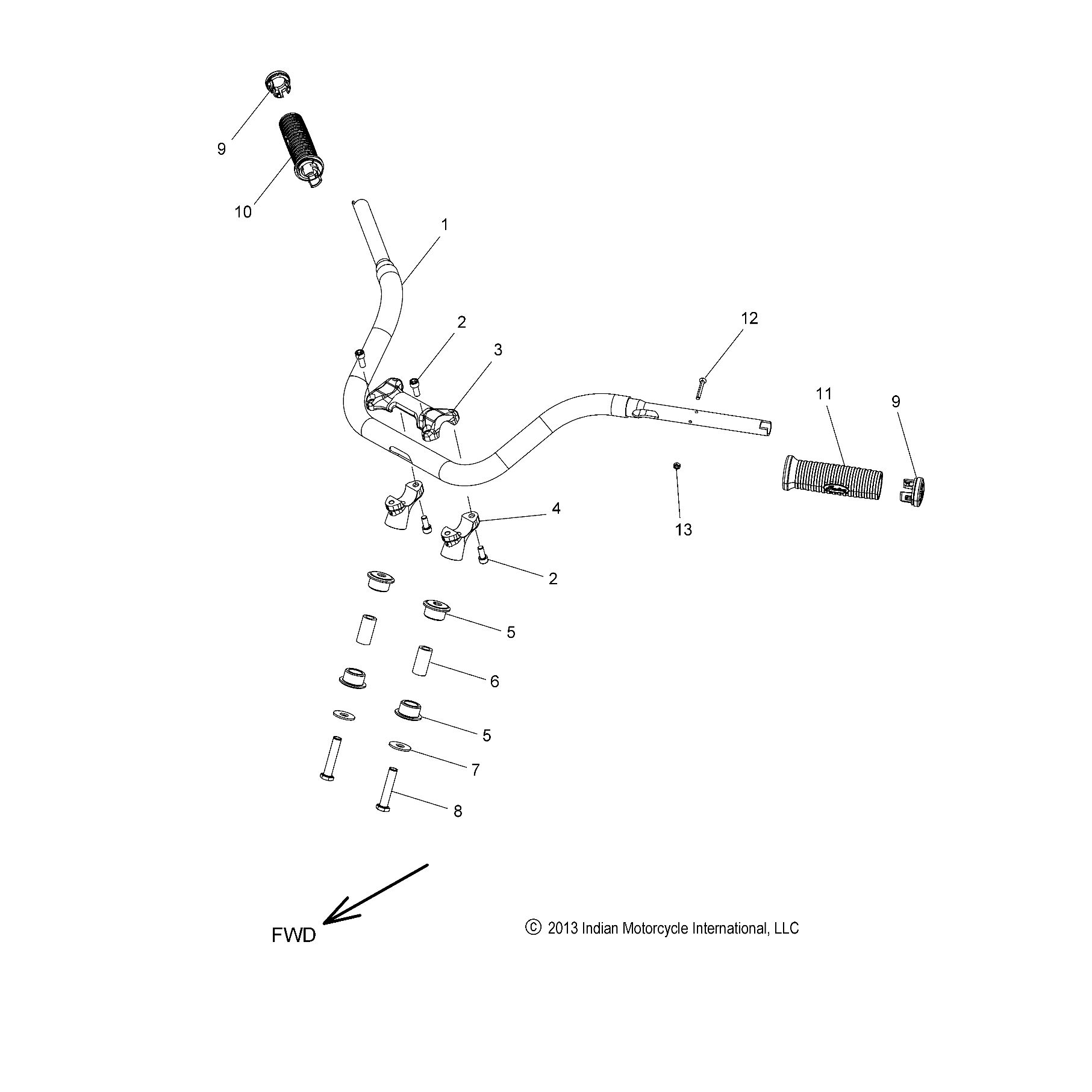 9
10
1
2
3
12
11
9
4
13
2
5
6
5
7
8
FWD
© 2013 Indian Motorcycle International, LLC