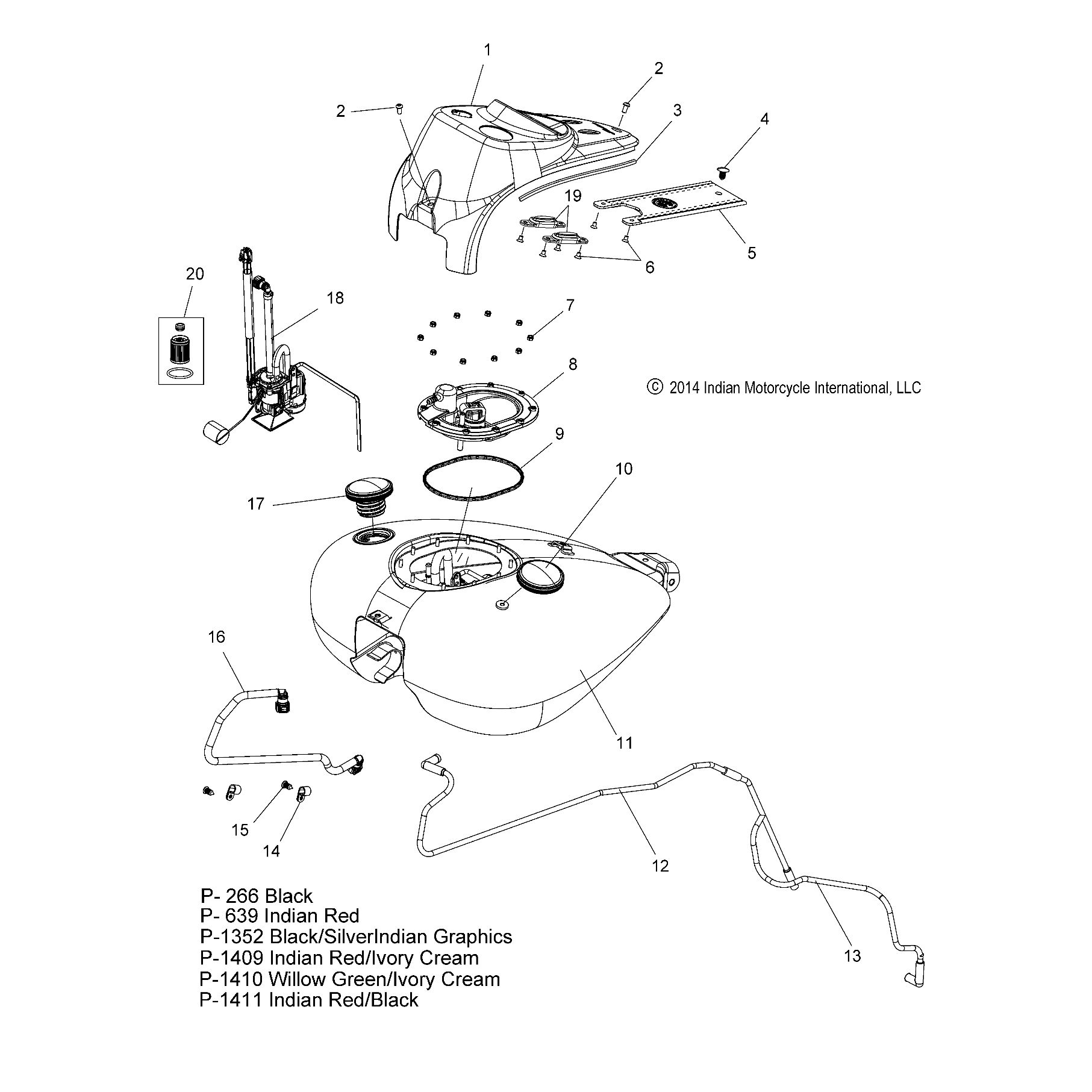 1
2
2
3
4
19
5
6
20
18
7
8
© 2014 Indian Motorcycle International, LLC
9
10
17
16
11
15
14
12
13

P- 266 Black
P- 639 Indian Red
P-1352 Black/SilverIndian Graphics
P-1409 Indian Red/Ivory Cream
P-1410 Willow Green/Ivory Cream
P-1411 Indian Red/Black