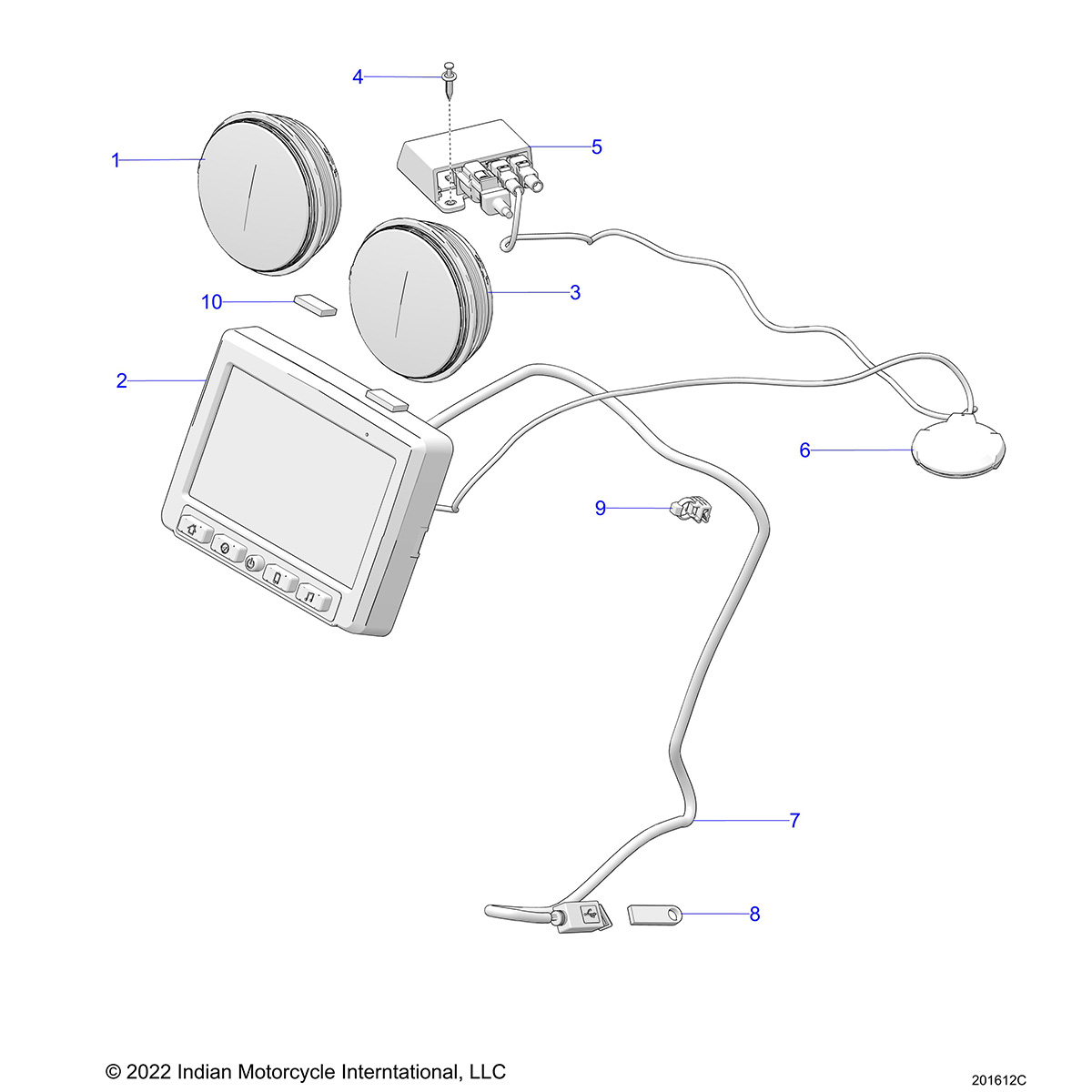 4
1
5
10
3
2
6
9
7
8

© 2022 Indian Motorcycle Interntational, LLC

201612C