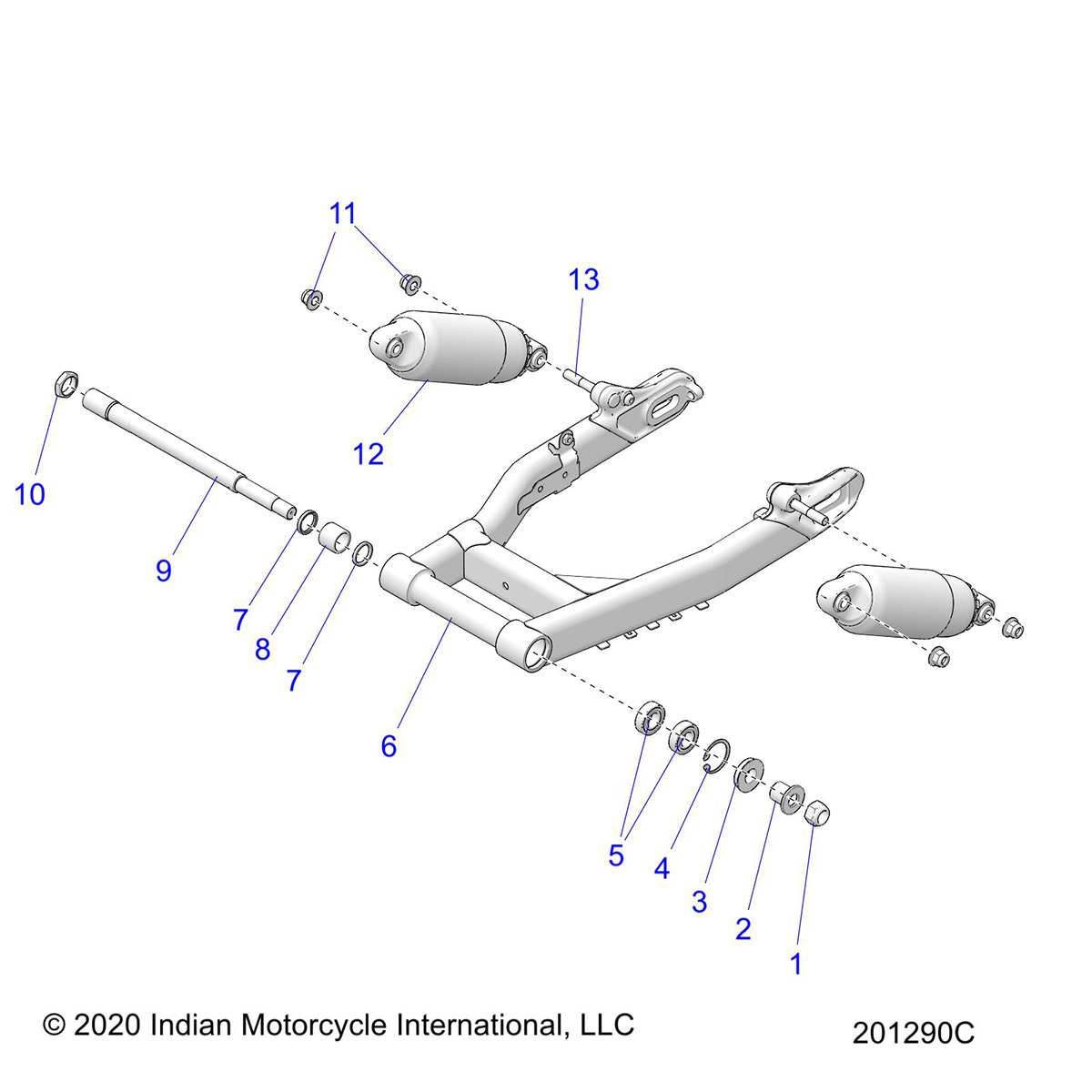 11

13

12

10

9

7

8

7

6

5

4

3

2

1

© 2020 Indian Motorcycle International, LLC

201290C