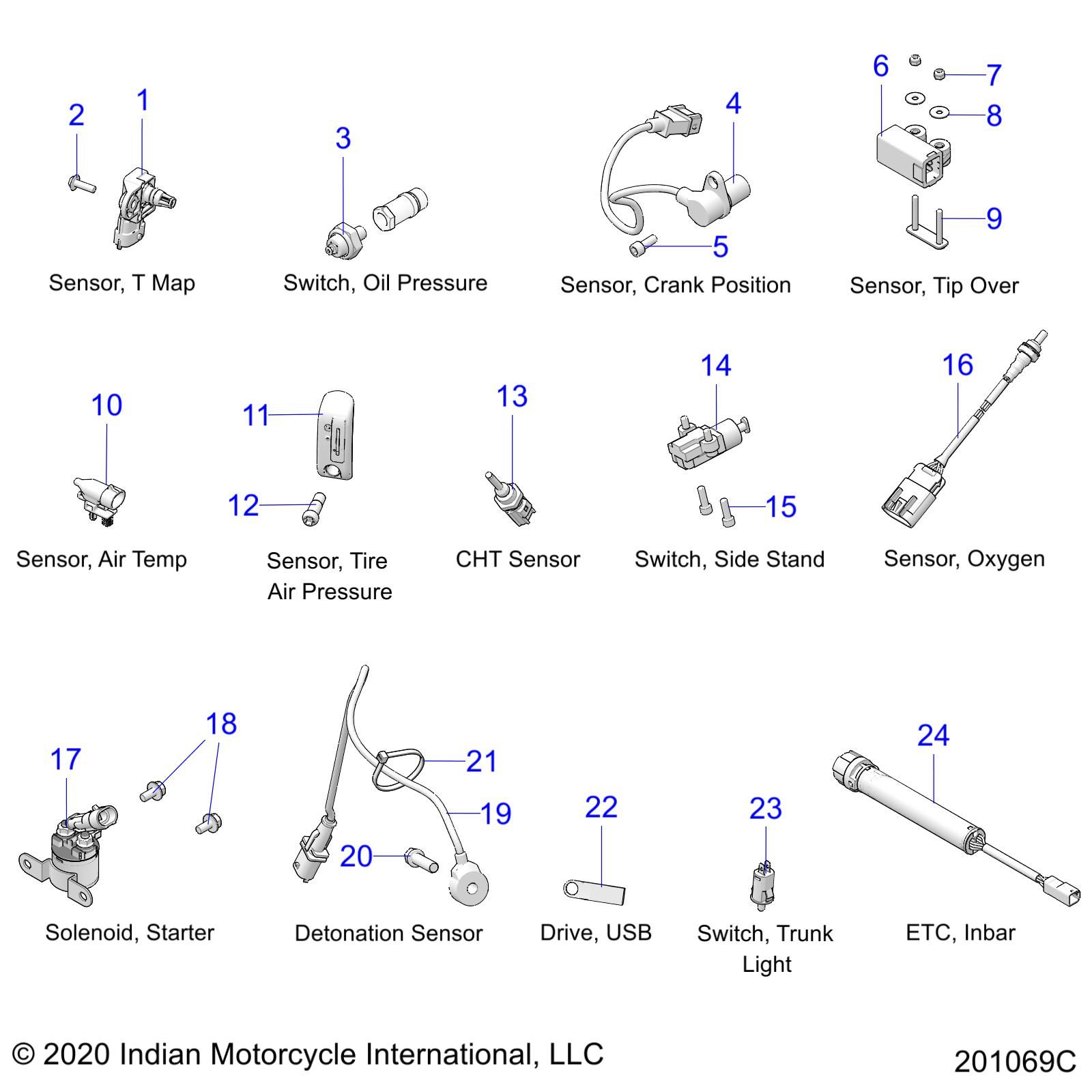 2
1
Sensor, T Map

3
Switch, Oil Pressure

4
5
Sensor, Crank Position

6
7
8
9
Sensor, Tip Over

10
Sensor, Air Temp

11
12
Sensor, Tire Air Pressure

13
CHT Sensor

14
15
Switch, Side Stand

16
Sensor, Oxygen

17
18
Solenoid, Starter

21
19
20
Detonation Sensor

22
Drive, USB

23
Switch, Trunk Light

24
ETC, Inbar

© 2020 Indian Motorcycle International, LLC

201069C