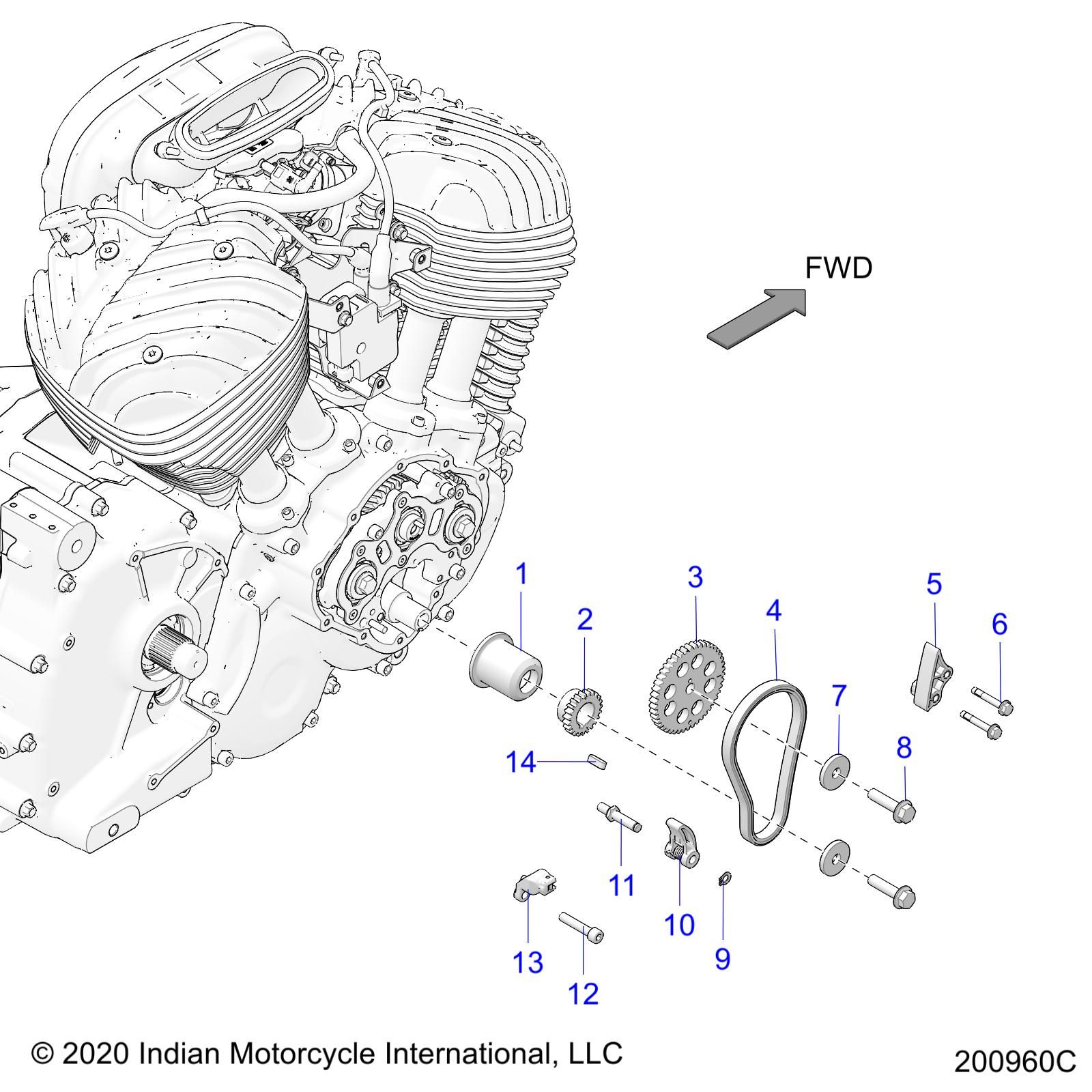 FWD

1
2
3
4
5
6
7
8
14
11
10
9
13
12

© 2020 Indian Motorcycle International, LLC

200960C