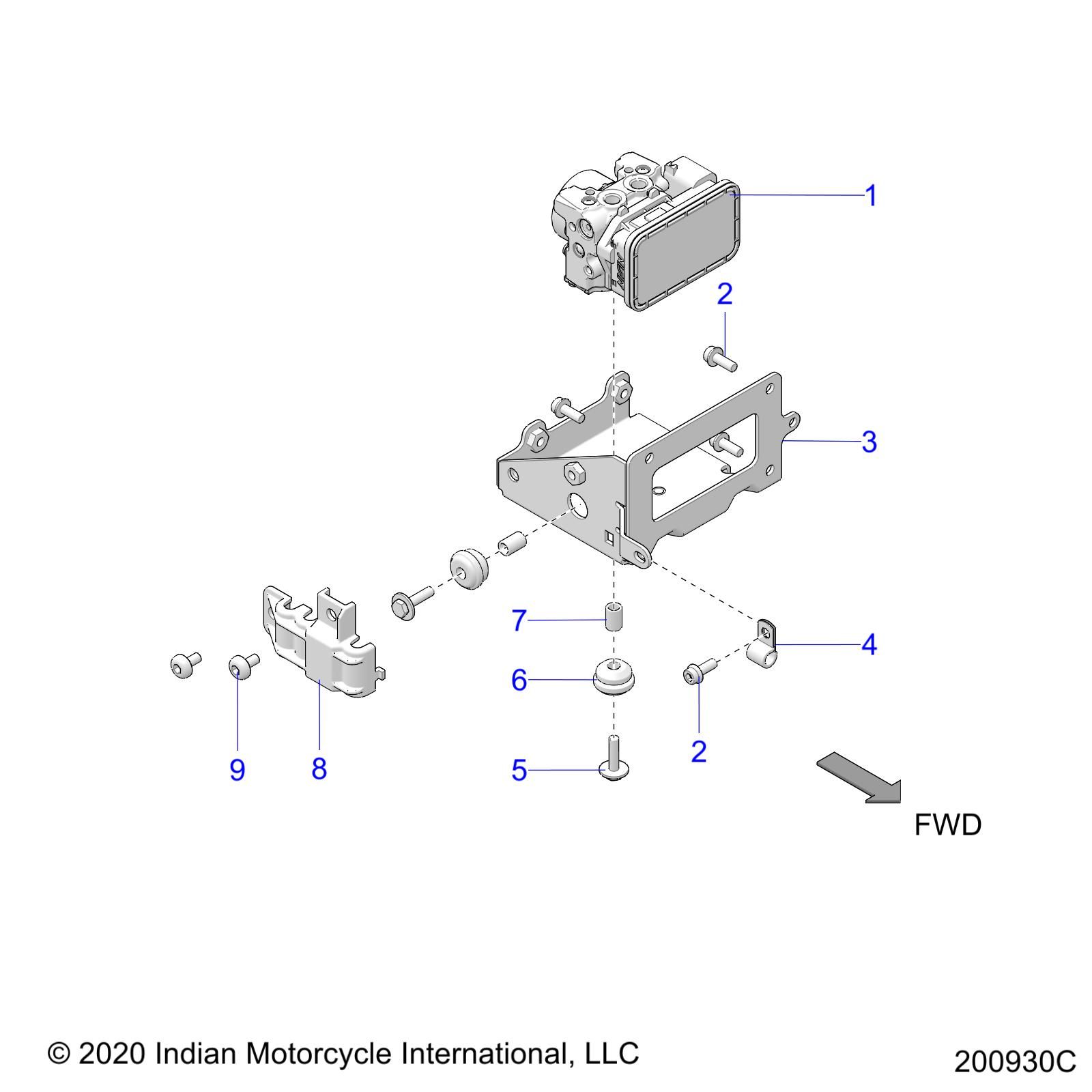 1

2

3

7

4

6

2

9

8

5

FWD

© 2020 Indian Motorcycle International, LLC

200930C