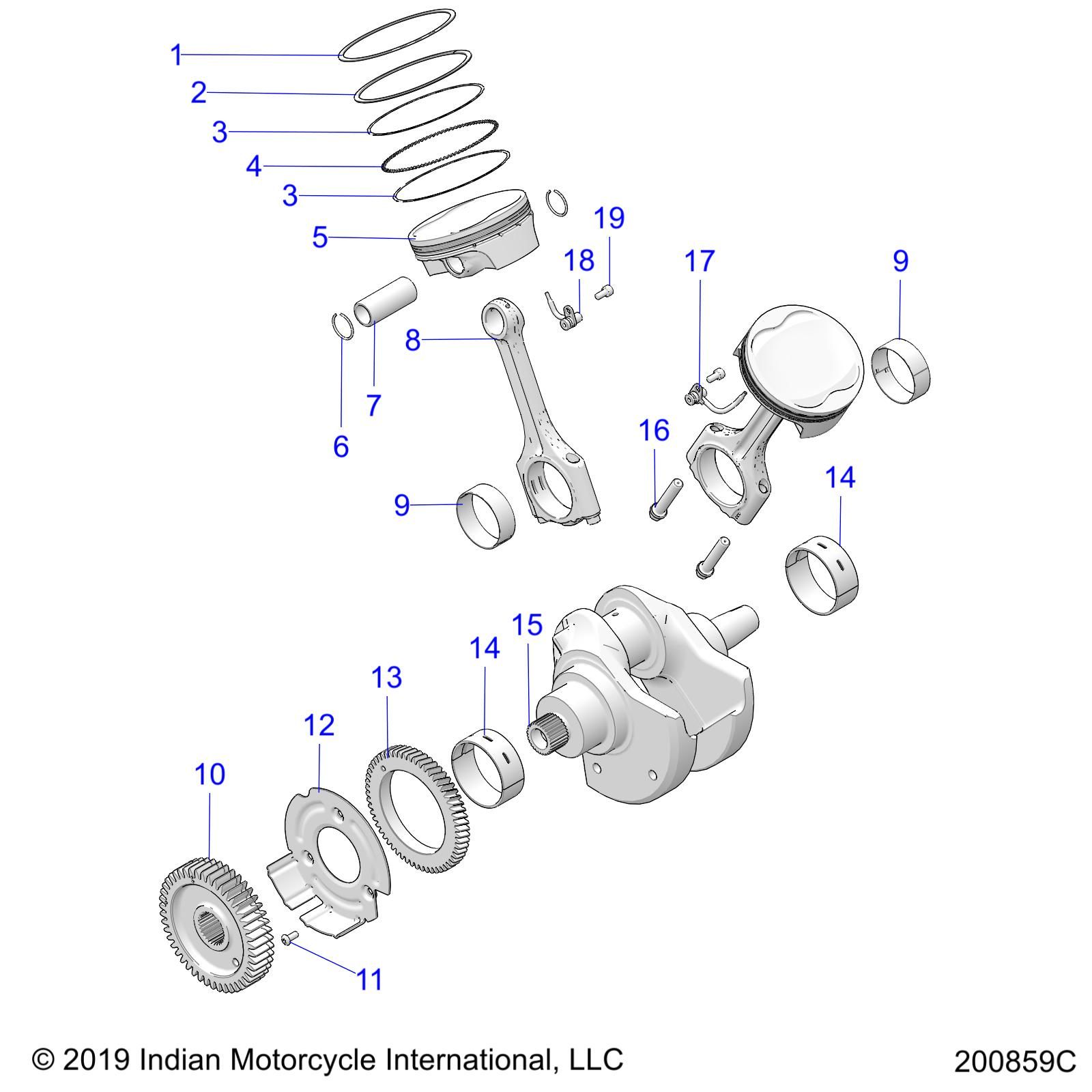 1
2
3
4
3
5
19
18
17
9
8
7
6
16
14
9
15
14
13
12
10
11

© 2019 Indian Motorcycle International, LLC

200859C