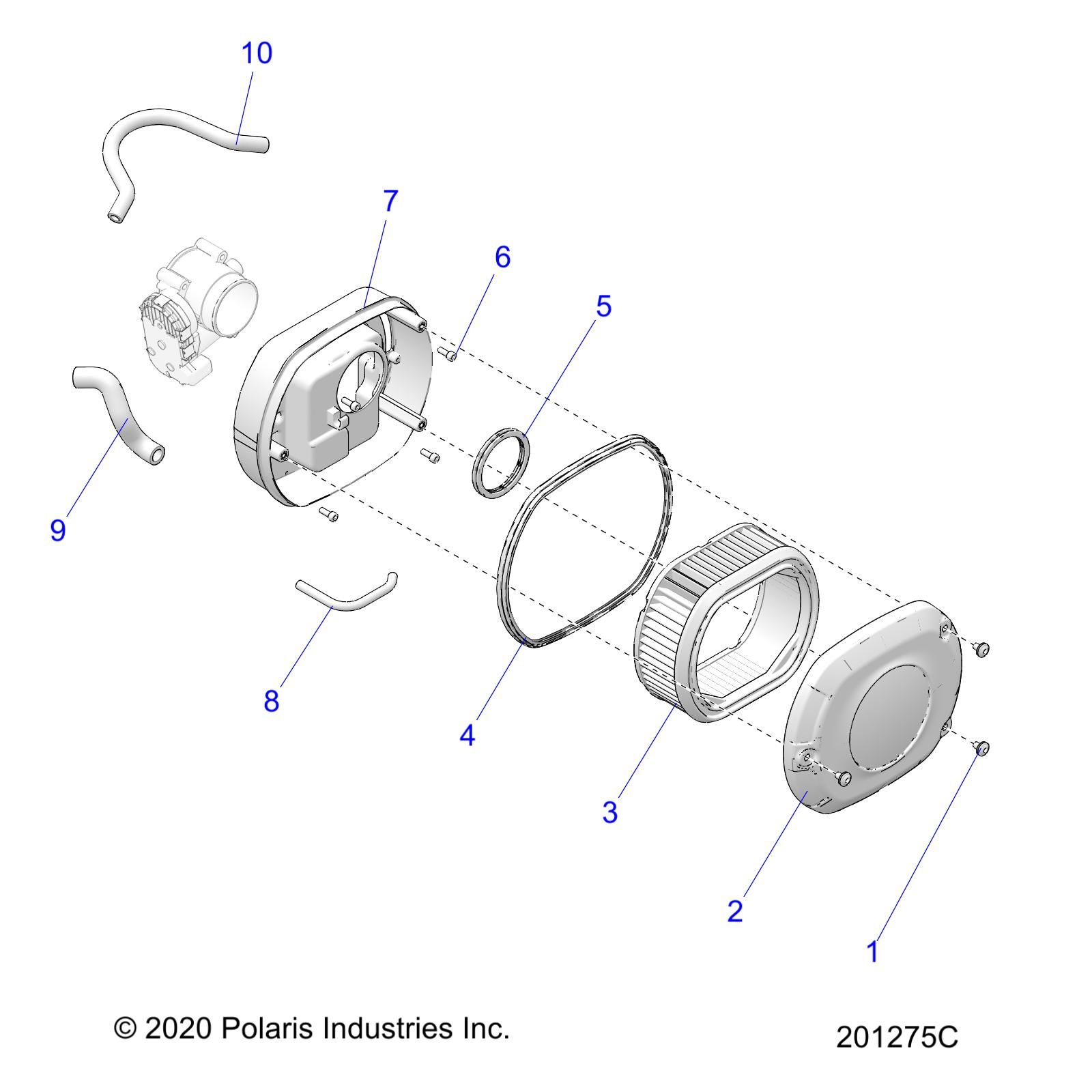 10

7

6

5

9

8

4

3

2

1

© 2020 Polaris Industries Inc.

201275C