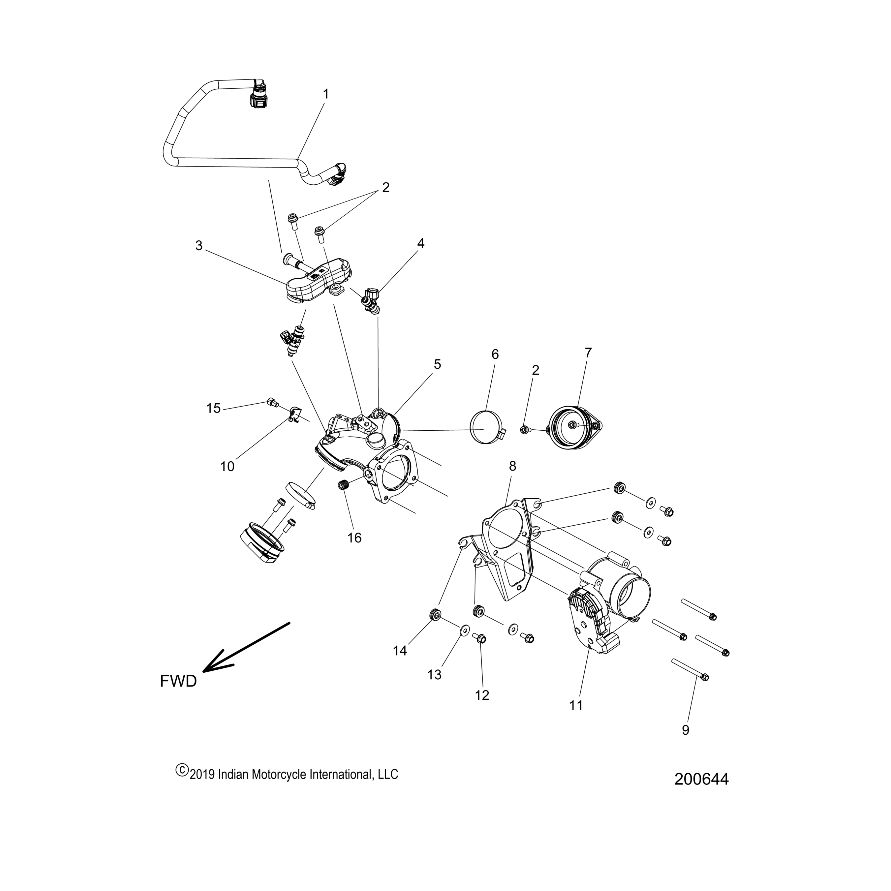 1
2
3
4
5
6
2
7
15
10
8
16
14
13
12
11
9
FWD
©2019 Indian Motorcycle International, LLC
200644