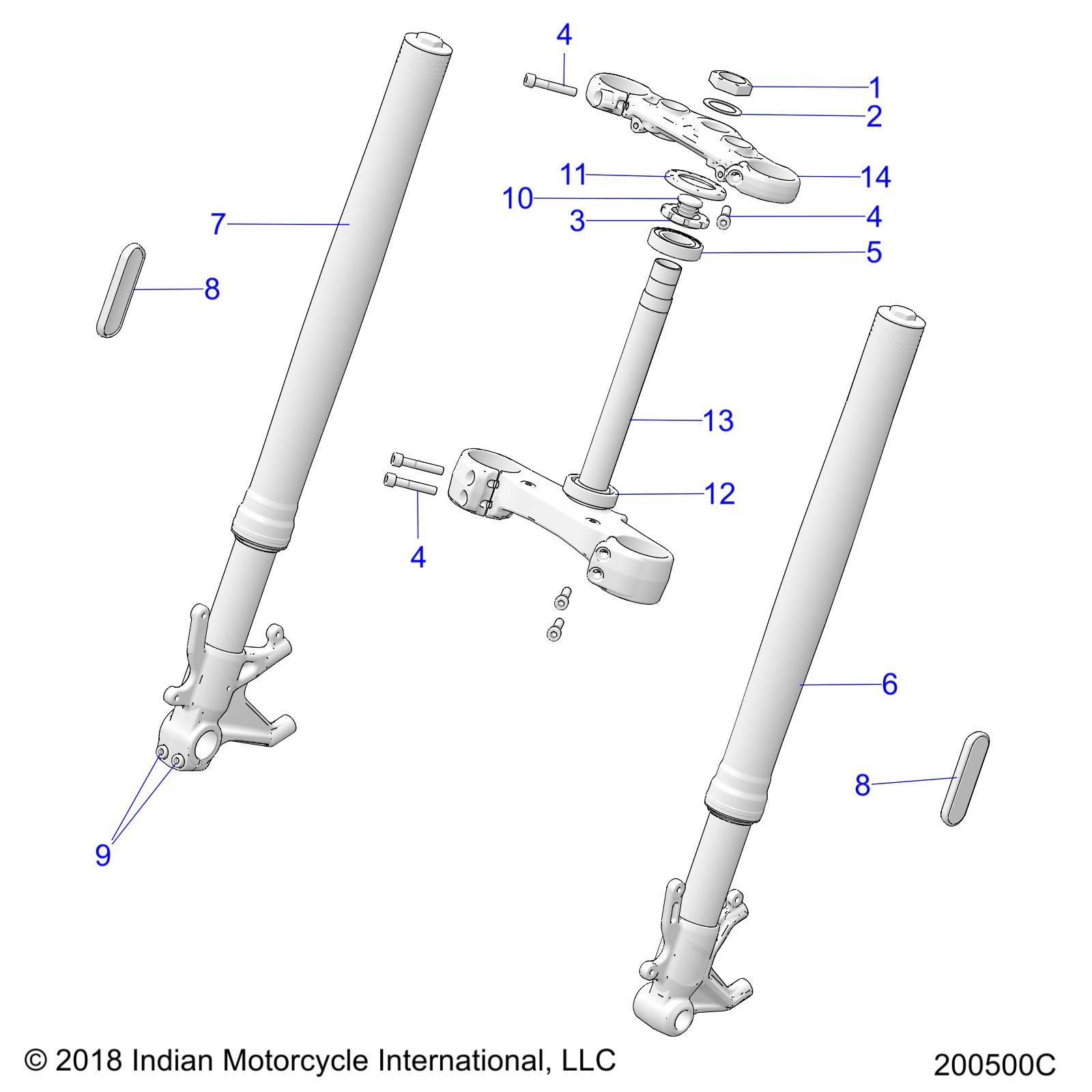 4
1
2
11
14
10
3
4
7
5
8
13
12
4
6
8
9
© 2018 Indian Motorcycle International, LLC
200500C