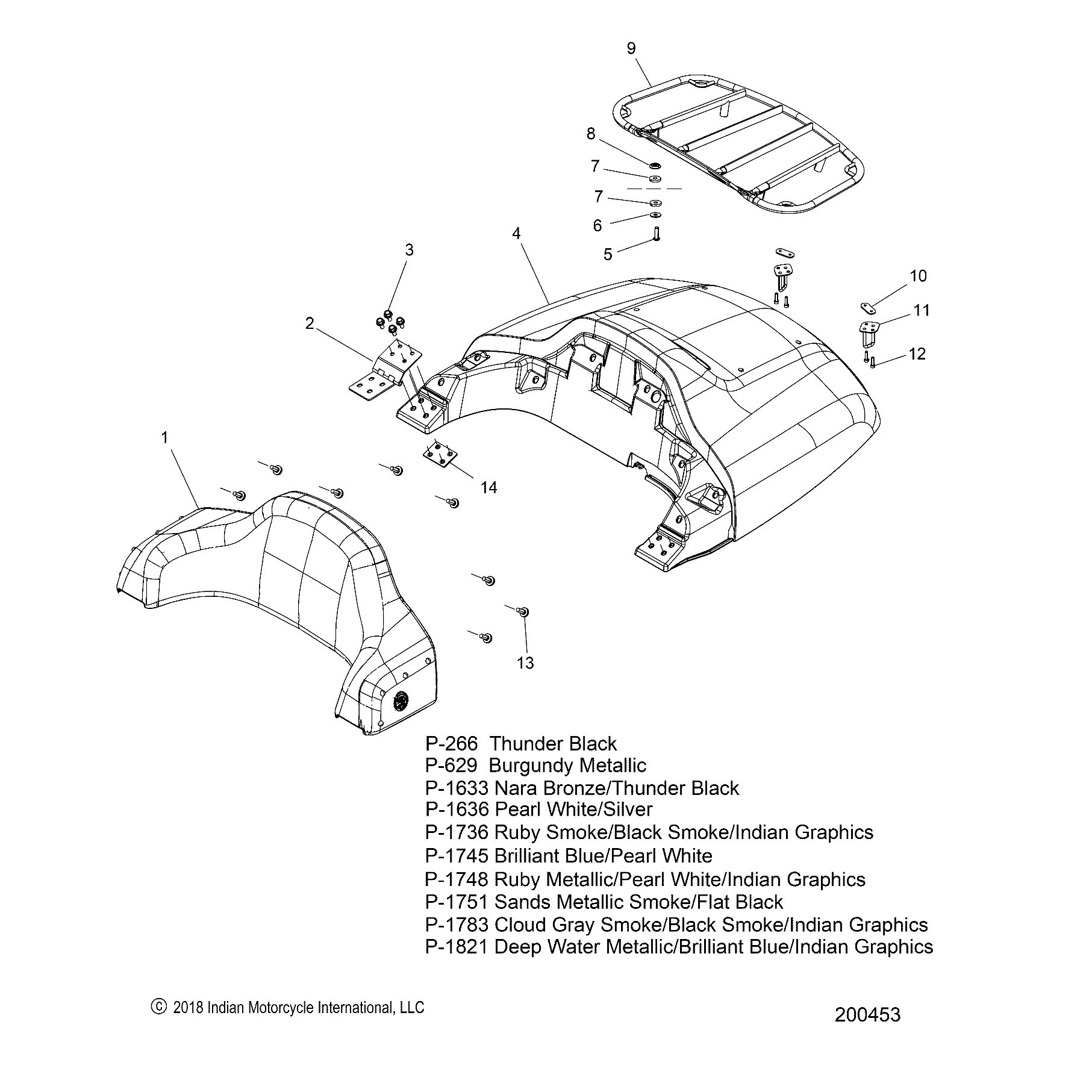 9

8

7

7

6

5

4

3

2

10

11

12

1

14

13

P-266 Thunder Black
P-629 Burgundy Metallic
P-1633 Nara Bronze/Thunder Black
P-1636 Pearl White/Silver
P-1736 Ruby Smoke/Black Smoke/Indian Graphics
P-1745 Brilliant Blue/Pearl White
P-1748 Ruby Metallic/Pearl White/Indian Graphics
P-1751 Sands Metallic Smoke/Flat Black
P-1783 Cloud Gray Smoke/Black Smoke/Indian Graphics
P-1821 Deep Water Metallic/Brilliant Blue/Indian Graphics

© 2018 Indian Motorcycle International, LLC

200453